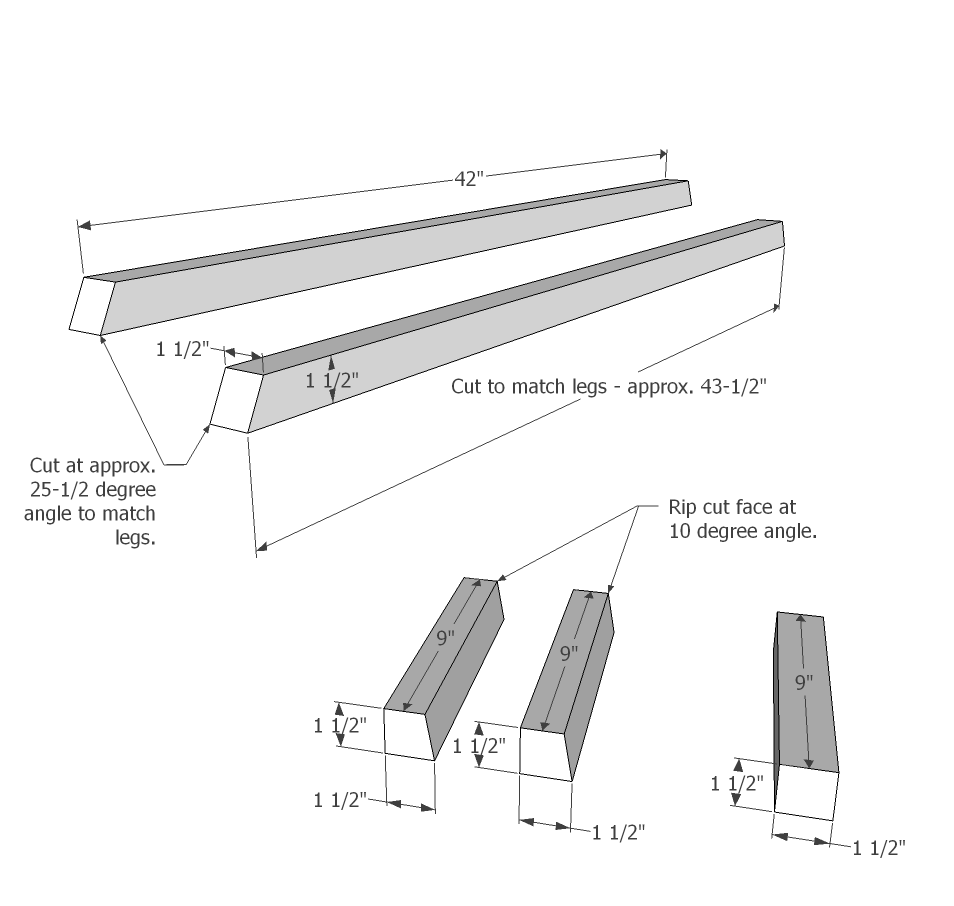 42"

1 1/2"

1 1/2"

Cut to match legs - approx. 43-1/2"

Cut at approx. 25-1/2 degree angle to match legs.

Rip cut face at 10 degree angle.

9"

9"

9"

1 1/2"

1 1/2"

1 1/2"

1 1/2"

1 1/2"

1 1/2"