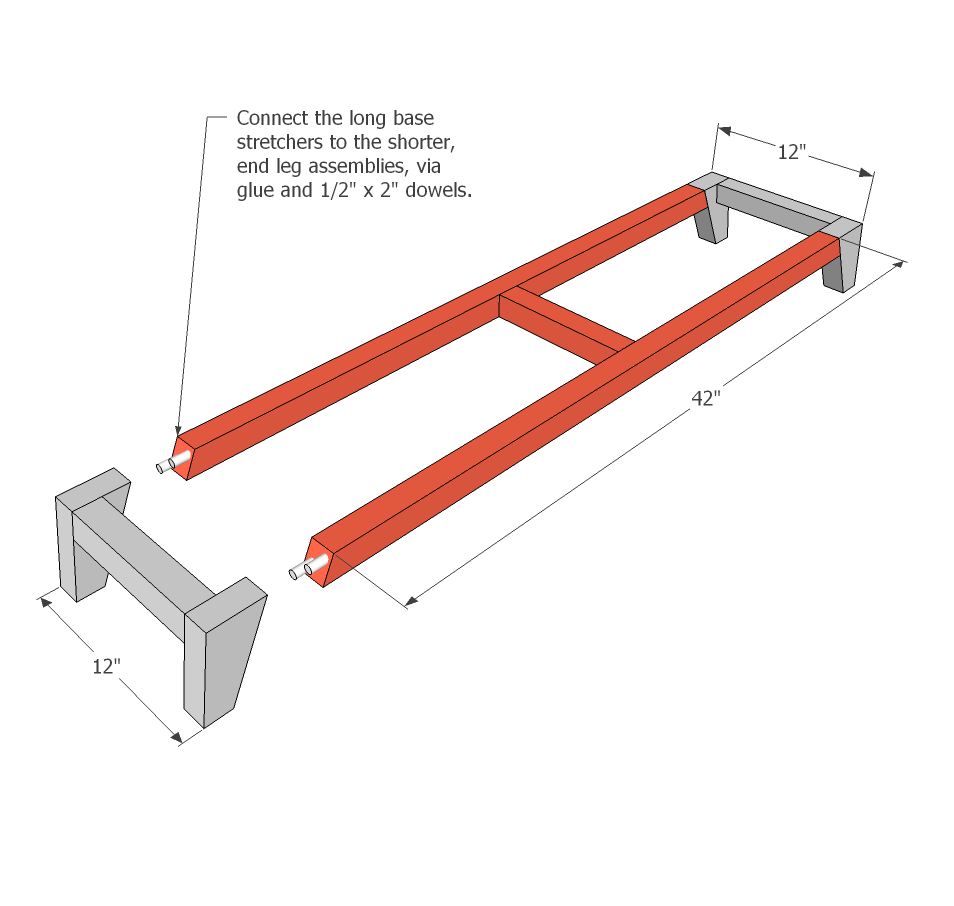 Connect the long base stretchers to the shorter, end leg assemblies, via glue and 1/2" x 2" dowels.

12"

42"

12"